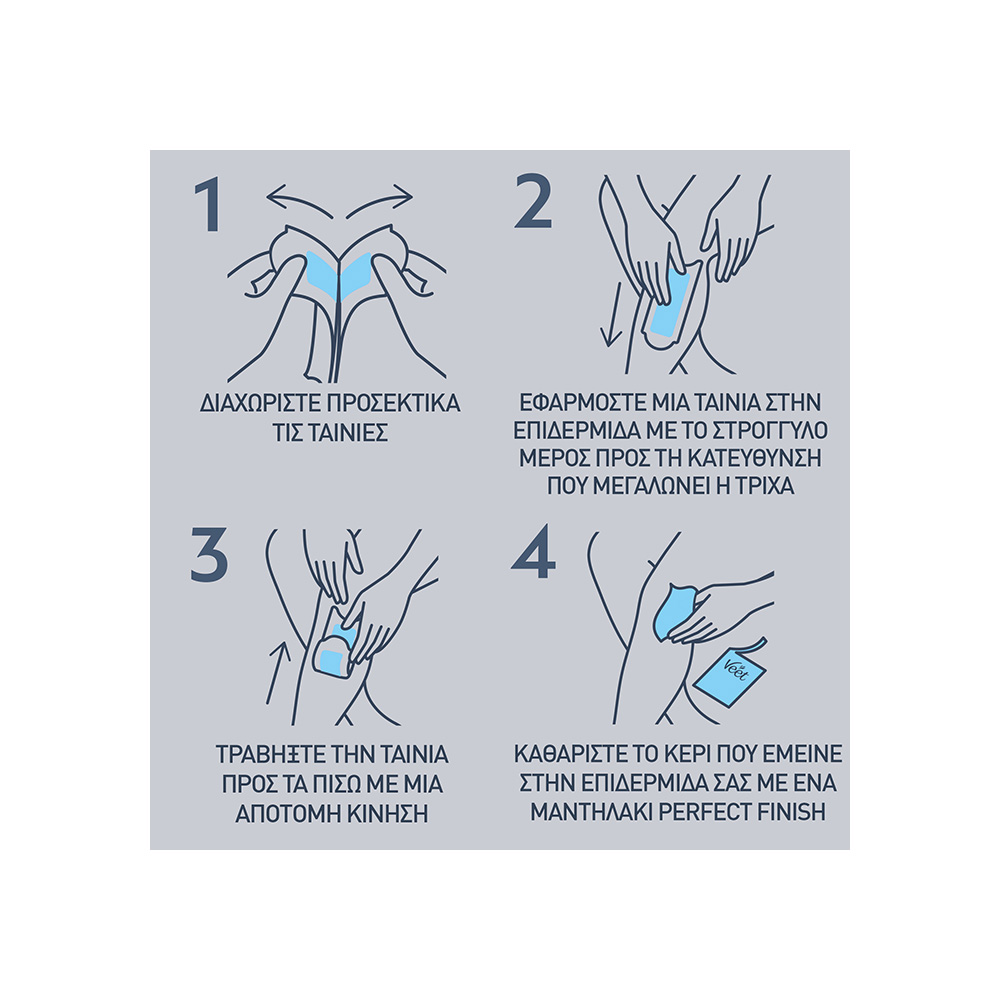 1

ΔΙΑΧΩΡΙΣΤΕ ΠΡΟΣΕΚΤΙΚΑ ΤΙΣ ΤΑΙΝΙΕΣ

2

ΕΦΑΡΜΟΣΤΕ ΜΙΑ ΤΑΙΝΙΑ ΣΤΗΝ ΕΠΙΔΕΡΜΙΔΑ ΜΕ ΤΟ ΣΤΡΟΓΓΥΛΟ ΜΕΡΟΣ ΠΡΟΣ ΤΗ ΚΑΤΕΥΘΥΝΣΗ ΠΟΥ ΜΕΓΑΛΩΝΕΙ Η ΤΡΙΧΑ

3

ΤΡΑΒΗΞΤΕ ΤΗΝ ΤΑΙΝΙΑ ΠΡΟΣ ΤΑ ΠΙΣΩ ΜΕ ΜΙΑ ΑΠΟΤΟΜΗ ΚΙΝΗΣΗ

4

Veet

ΚΑΘΑΡΙΣΤΕ ΤΟ ΚΕΡΙ ΠΟΥ ΕΜΕΙΝΕ ΣΤΗΝ ΕΠΙΔΕΡΜΙΔΑ ΣΑΣ ΜΕ ΕΝΑ ΜΑΝΤΗΛΑΚΙ PERFECT FINISH